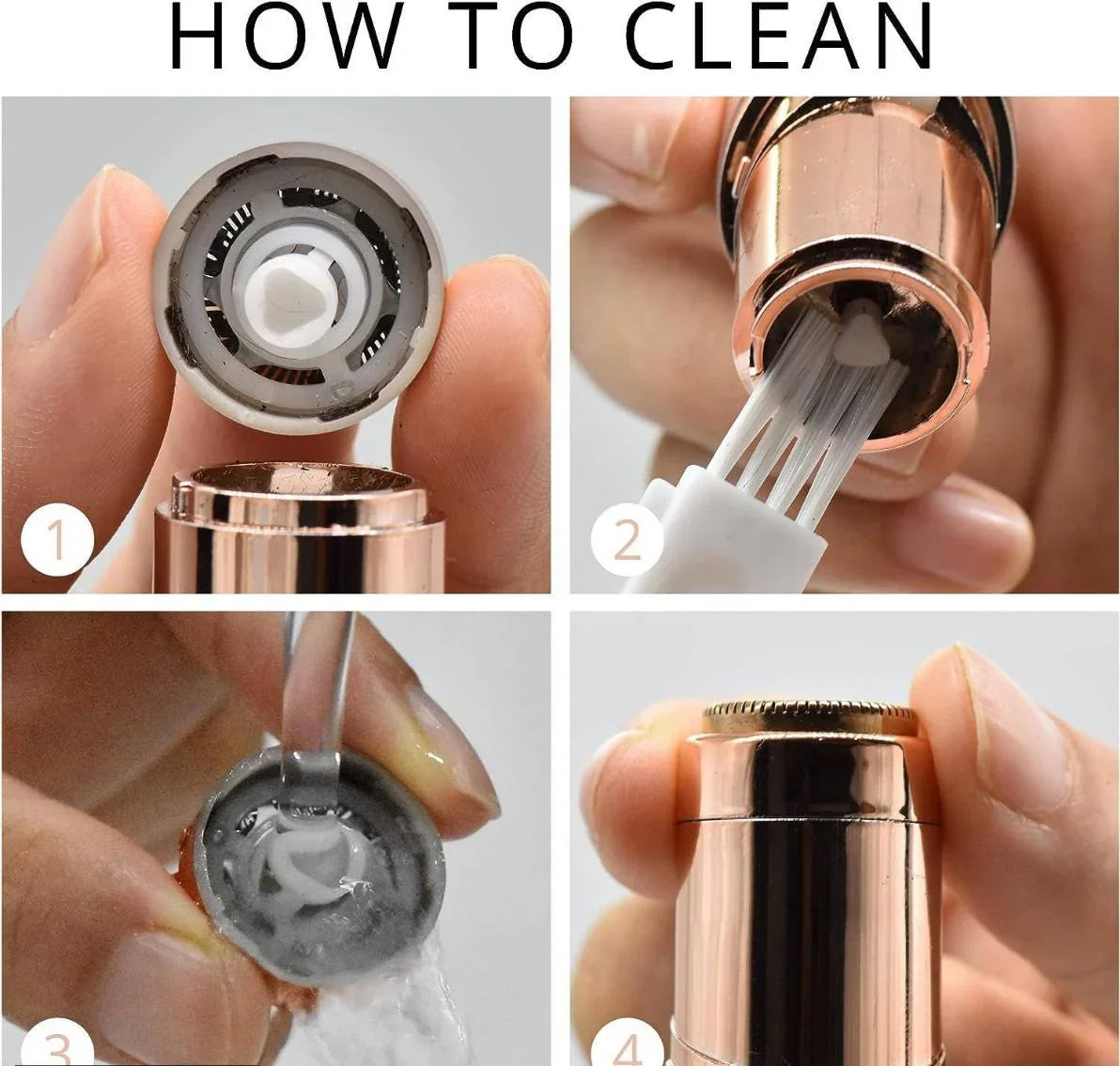 HOW TO CLEAN

1

2

3

4